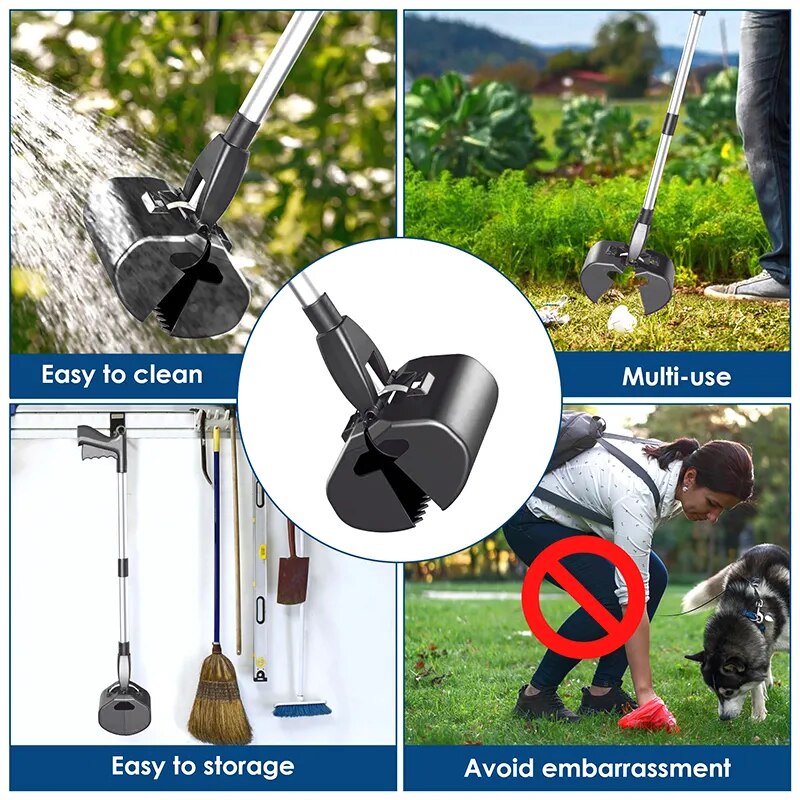 Easy to clean

Multi-use

Easy to storage

Avoid embarrassment