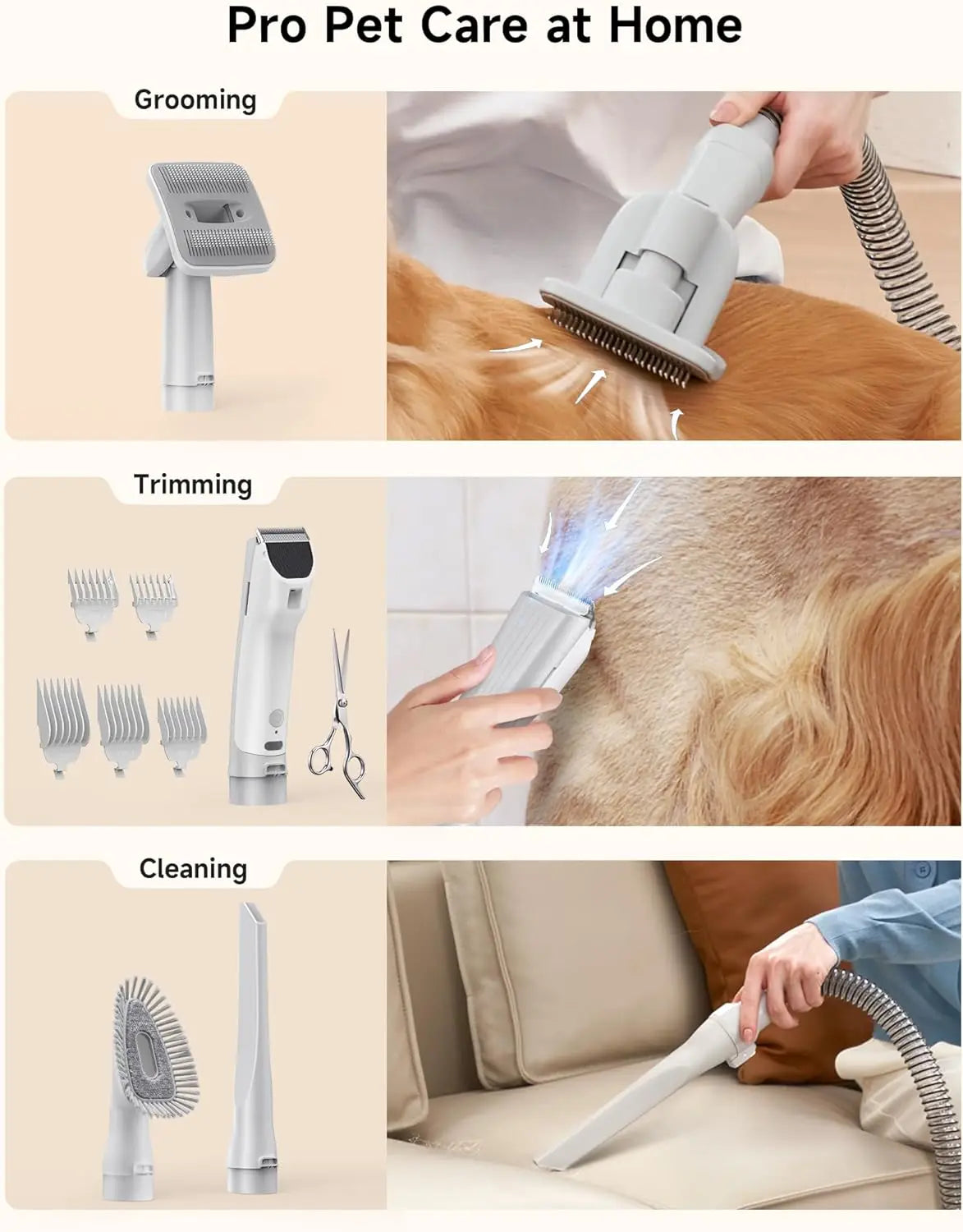 Pro Pet Care at Home

Grooming

Trimming

Cleaning